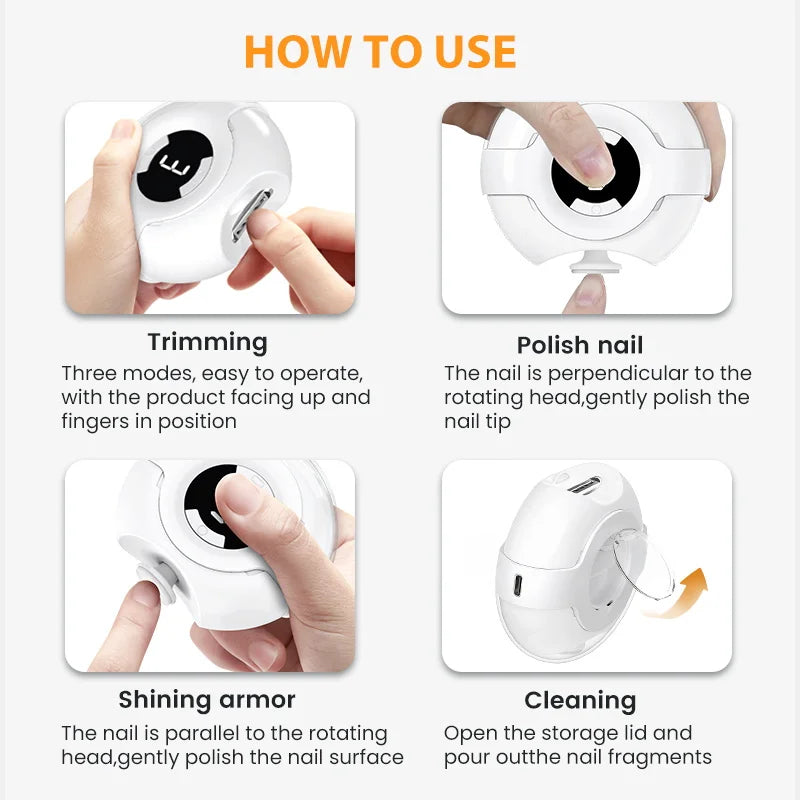 HOW TO USE

Trimming
Three modes, easy to operate, with the product facing up and fingers in position

Polish nail
The nail is perpendicular to the rotating head,gently polish the nail tip

Shining armor
The nail is parallel to the rotating head,gently polish the nail surface

Cleaning
Open the storage lid and pour outthe nail fragments