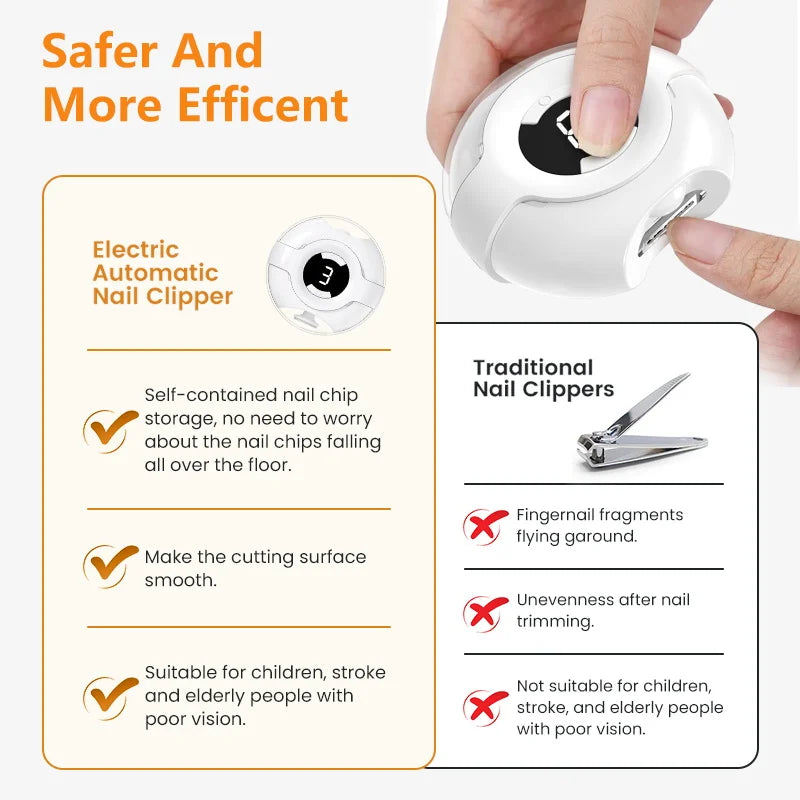 Safer And More Efficent

Electric Automatic Nail Clipper

Self-contained nail chip storage, no need to worry about the nail chips falling all over the floor.

Make the cutting surface smooth.

Suitable for children, stroke and elderly people with poor vision.

Traditional Nail Clippers

Fingernail fragments flying garound.

Unevenness after nail trimming.

Not suitable for children, stroke, and elderly people with poor vision.