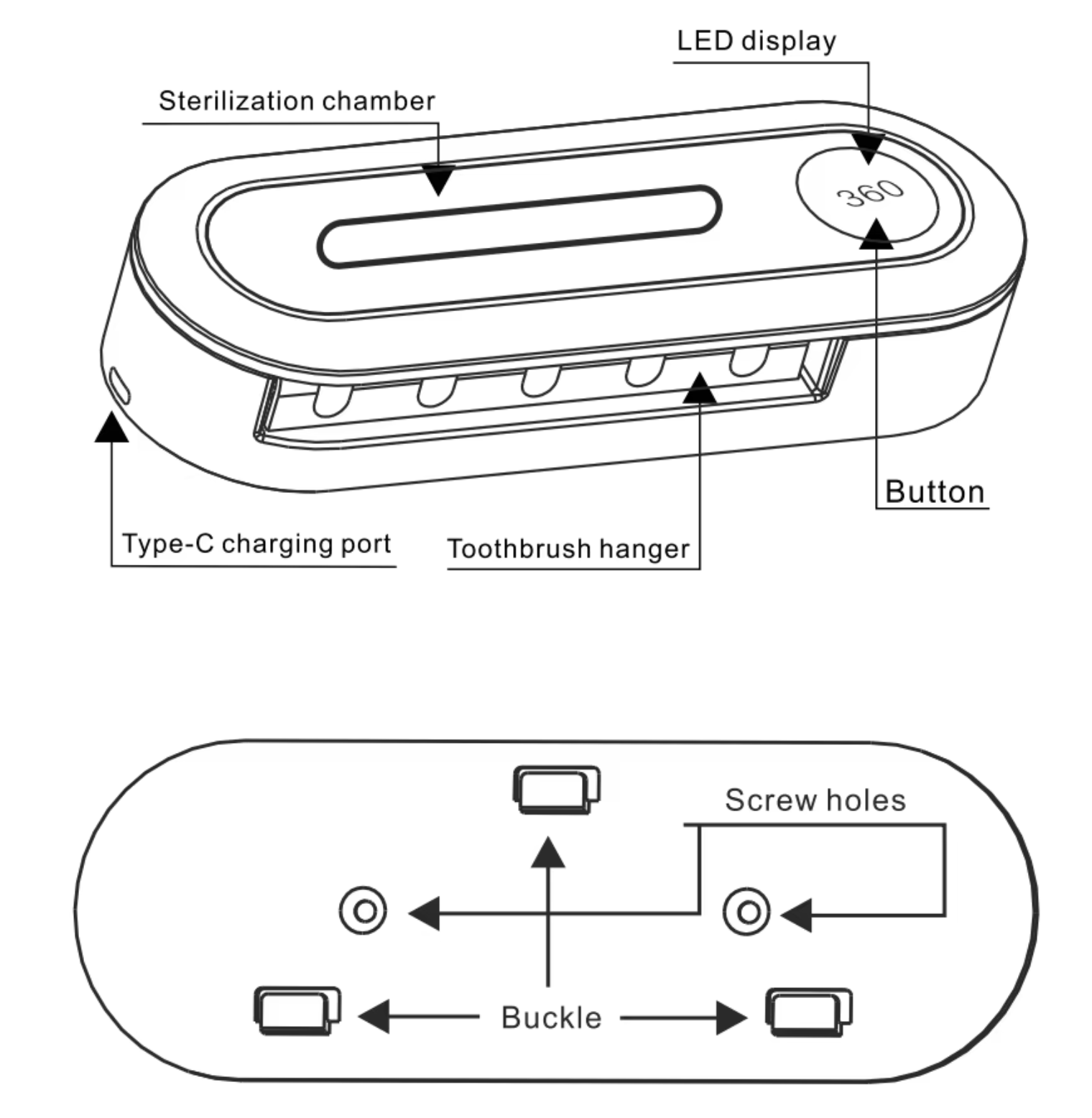 LED display

Sterilization chamber

360

Button

Type-C charging port

Toothbrush hanger

Screw holes

Buckle